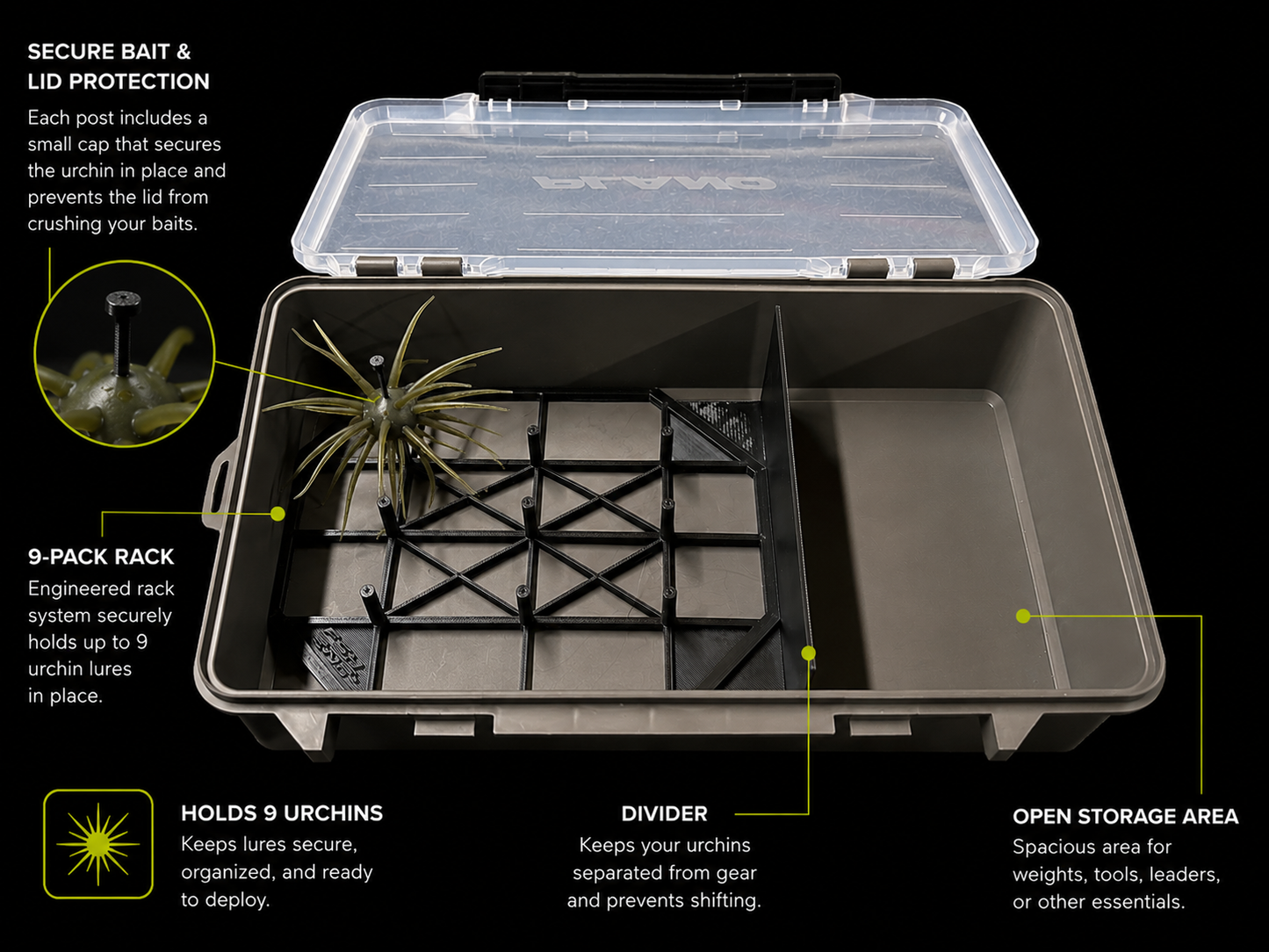 SECURE BAIT & LID PROTECTION

Each post includes a small cap that secures the urchin in place and prevents the lid from crushing your baits.

PLANO

9-PACK RACK

Engineered rack system securely holds up to 9 urchin lures in place.

HOLDS 9 URCHINS

Keeps lures secure, organized, and ready to deploy.

DIVIDER

Keeps your urchins separated from gear and prevents shifting.

OPEN STORAGE AREA

Spacious area for weights, tools, leaders, or other essentials.